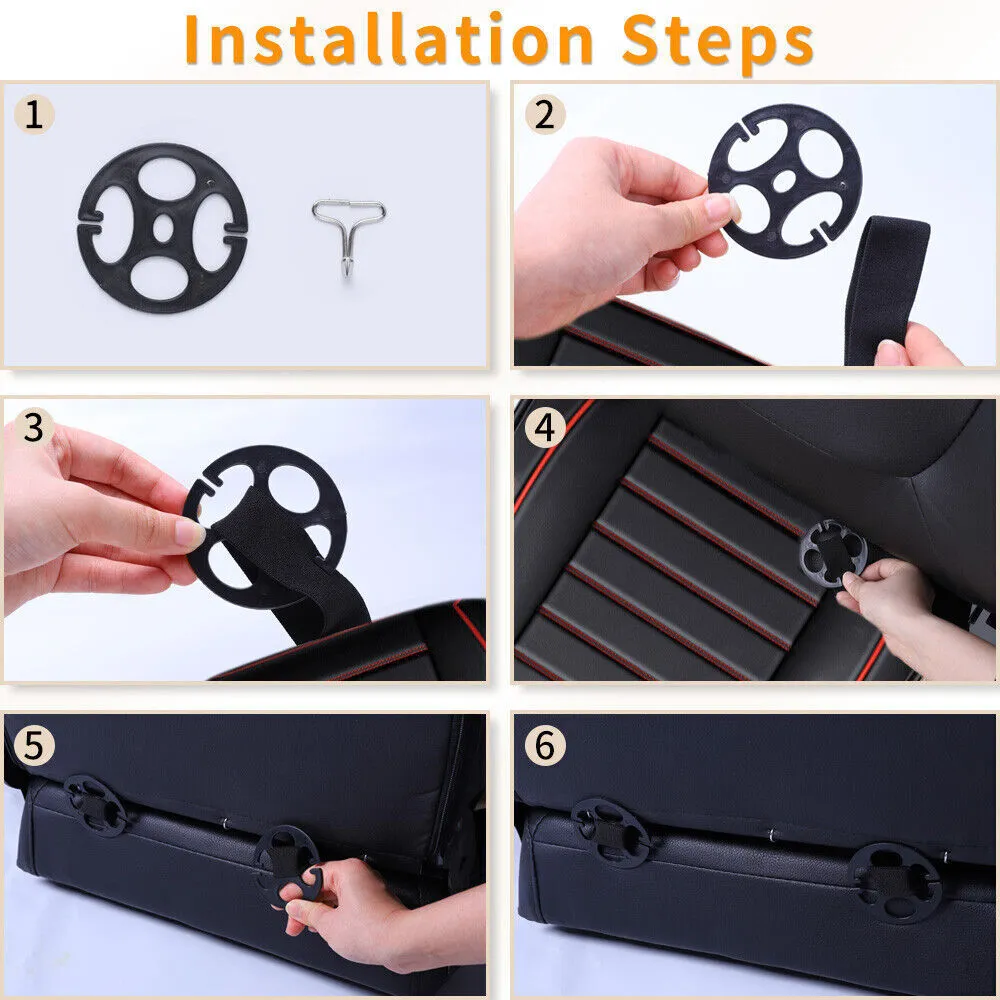 Installation Steps

1

2

3

4

5

6